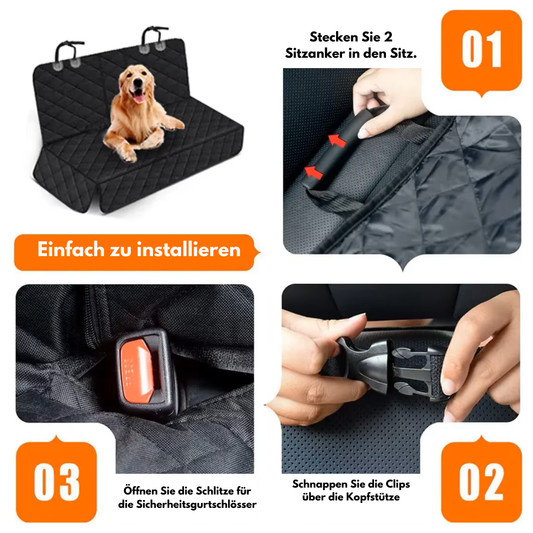 Stecken Sie 2 Sitzanker in den Sitz.

01

Einfach zu installieren

03

Öffnen Sie die Schlitze für die Sicherheitsgurtschlösser

Schnappen Sie die Clips über die Kopfstütze

02