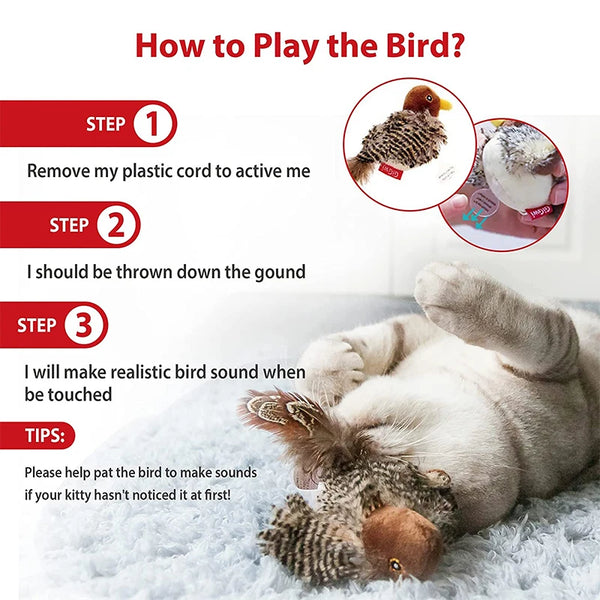 How to Play the Bird?

STEP 1

Remove my plastic cord to active me

STEP 2

I should be thrown down the gound

STEP 3

I will make realistic bird sound when be touched

TIPS:

Please help pat the bird to make sounds if your kitty hasn't noticed it at first!

GiGwi

GiGwi